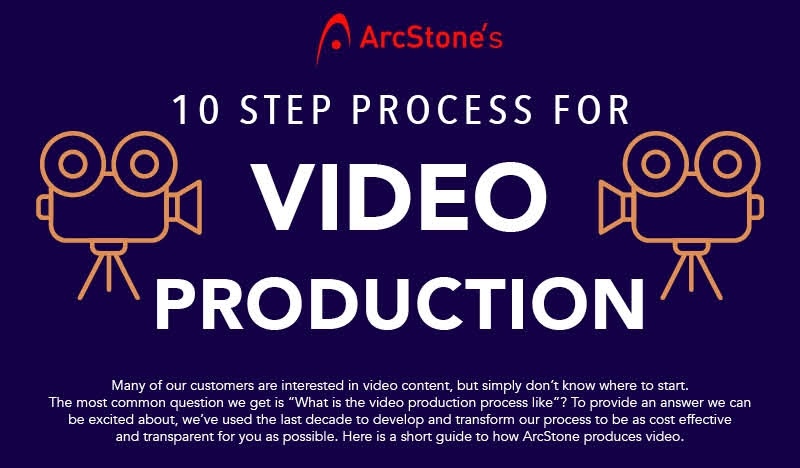 ArcStone's

10 STEP PROCESS FOR

VIDEO

PRODUCTION

Many of our customers are interested in video content, but simply don't know where to start. The most common question we get is "What is the video production process like"? To provide an answer we can be excited about, we've used the last decade to develop and transform our process to be as cost effective and transparent for you as possible. Here is a short guide to how ArcStone produces video.